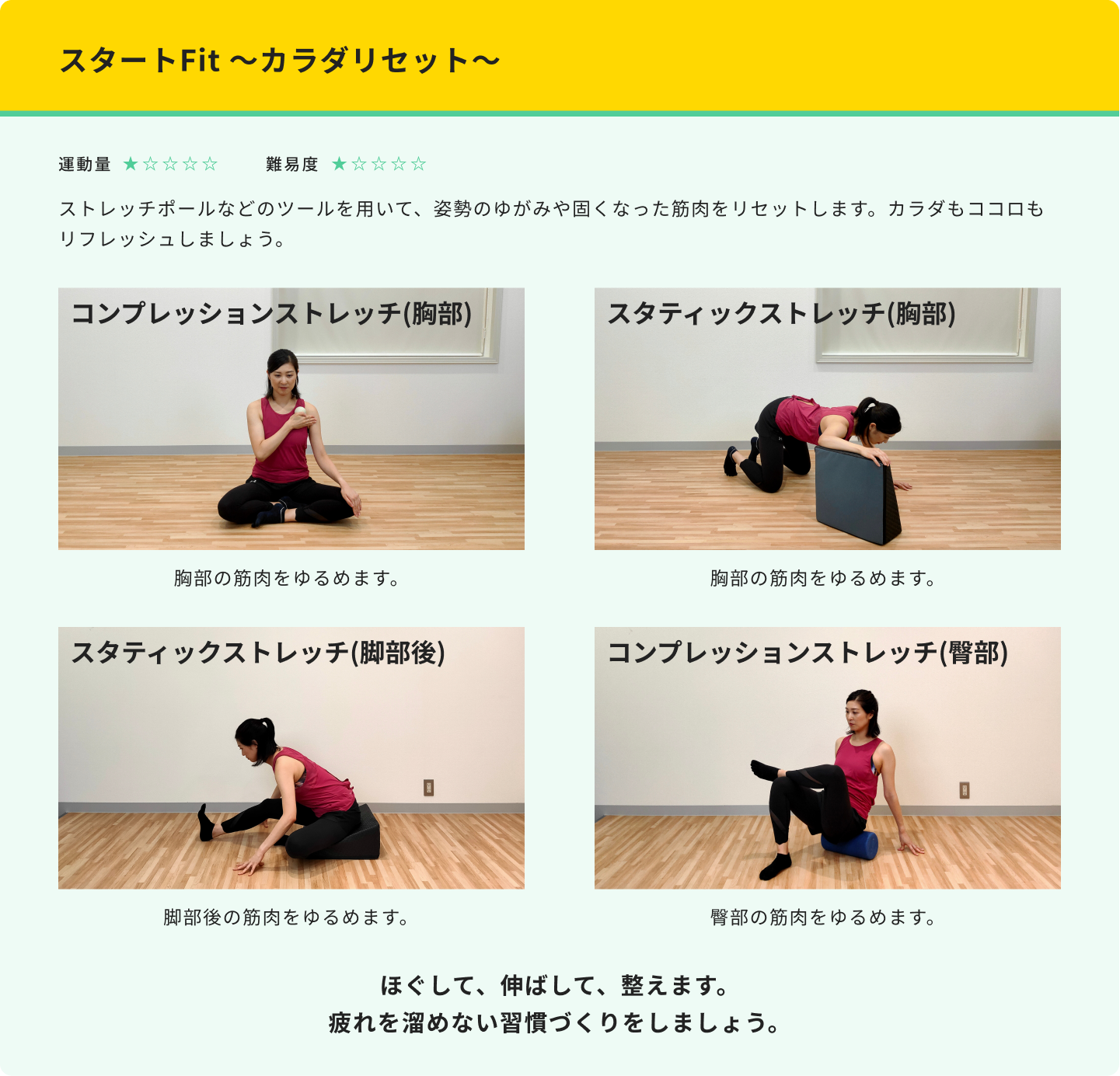 スタートFit ～カラダリセット～

運動量 ★☆☆☆☆　難易度 ★☆☆☆☆

ストレッチポールなどのツールを用いて、姿勢のゆがみや固くなった筋肉をリセットします。カラダもココロもリフレッシュしましょう。

コンプレッションストレッチ(胸部)

胸部の筋肉をゆるめます。

スタティックストレッチ(胸部)

胸部の筋肉をゆるめます。

スタティックストレッチ(脚部後)

脚部後の筋肉をゆるめます。

コンプレッションストレッチ(臀部)

臀部の筋肉をゆるめます。

ほぐして、伸ばして、整えます。
疲れを溜めない習慣づくりをしましょう。