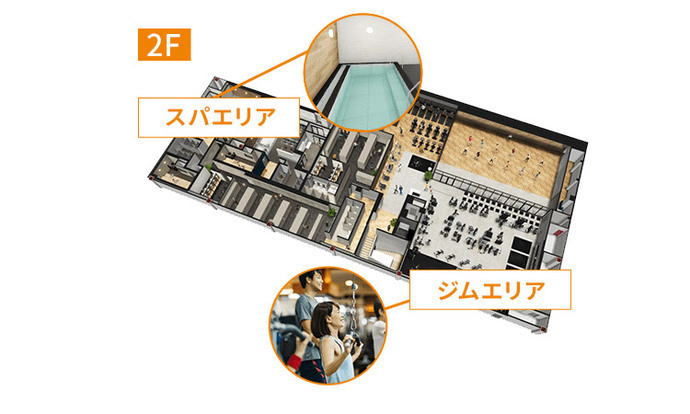 2F

スパエリア

ジムエリア