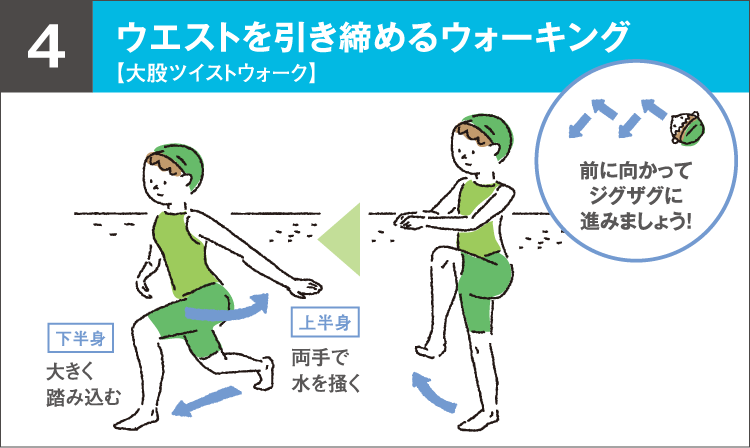 4

ウエストを引き締めるウォーキング
【大股ツイストウォーク】

前に向かって
ジグザグに
進みましょう!

下半身
大きく
踏み込む

上半身
両手で
水を掻く