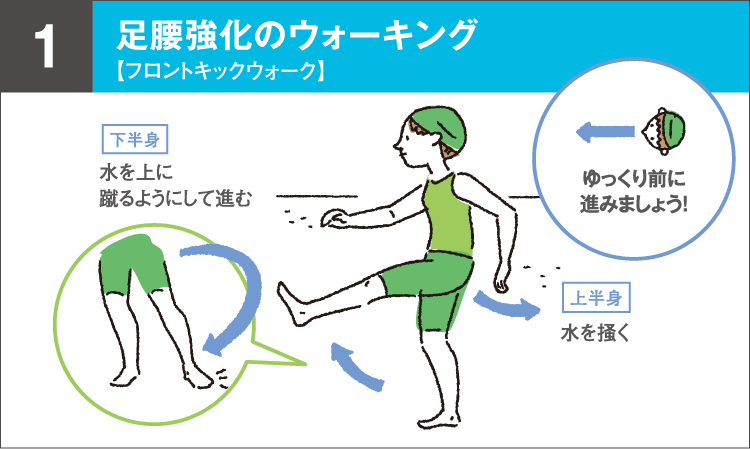 1

足腰強化のウォーキング
【フロントキックウォーク】

下半身
水を上に
蹴るようにして進む

ゆっくり前に
進みましょう!

上半身
水を掻く