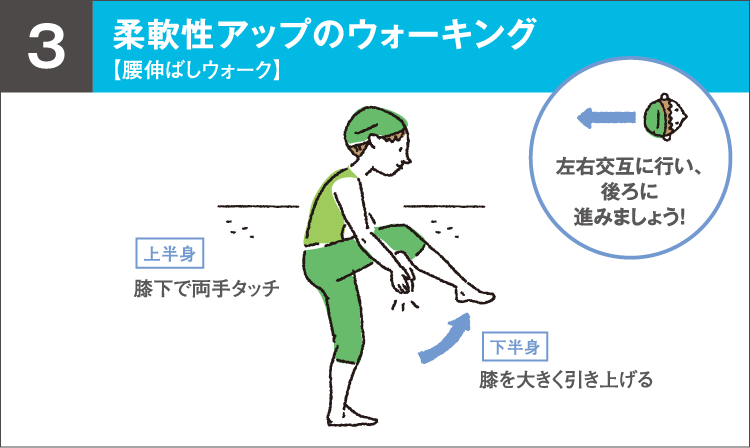 3

柔軟性アップのウォーキング

【腰伸ばしウォーク】

左右交互に行い、後ろに進みましょう!

上半身

膝下で両手タッチ

下半身

膝を大きく引き上げる